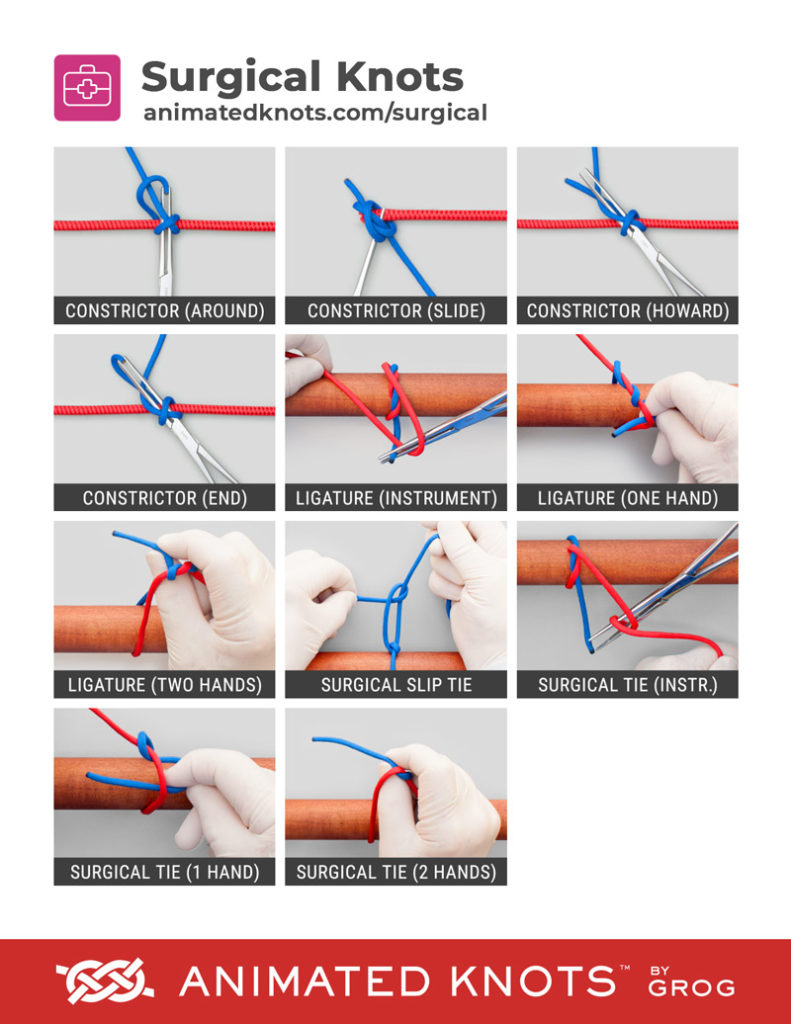 Surgical Knots
animatedknots.com/surgical

CONSTRICTOR (AROUND)

CONSTRICTOR (SLIDE)

CONSTRICTOR (HOWARD)

CONSTRICTOR (END)

LIGATURE (INSTRUMENT)

LIGATURE (ONE HAND)

LIGATURE (TWO HANDS)

SURGICAL SLIP TIE

SURGICAL TIE (INSTR.)

SURGICAL TIE (1 HAND)

SURGICAL TIE (2 HANDS)

ANIMATED KNOTS™ BY GROG